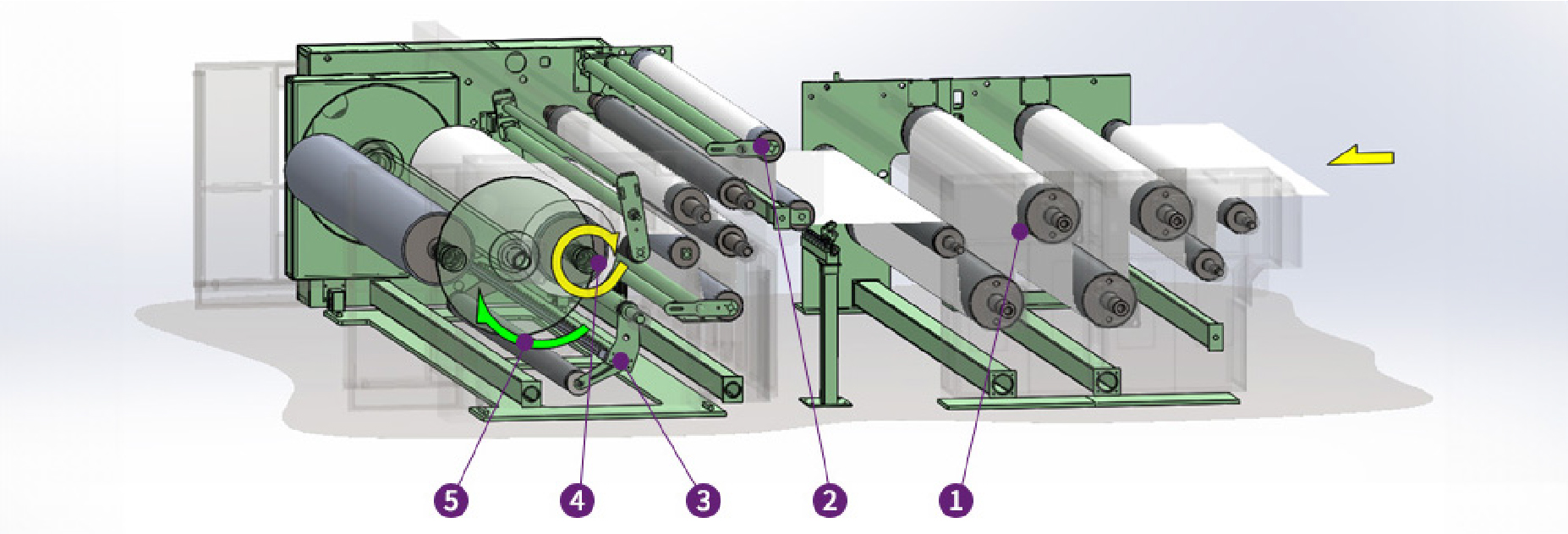 5 4 3 2 1