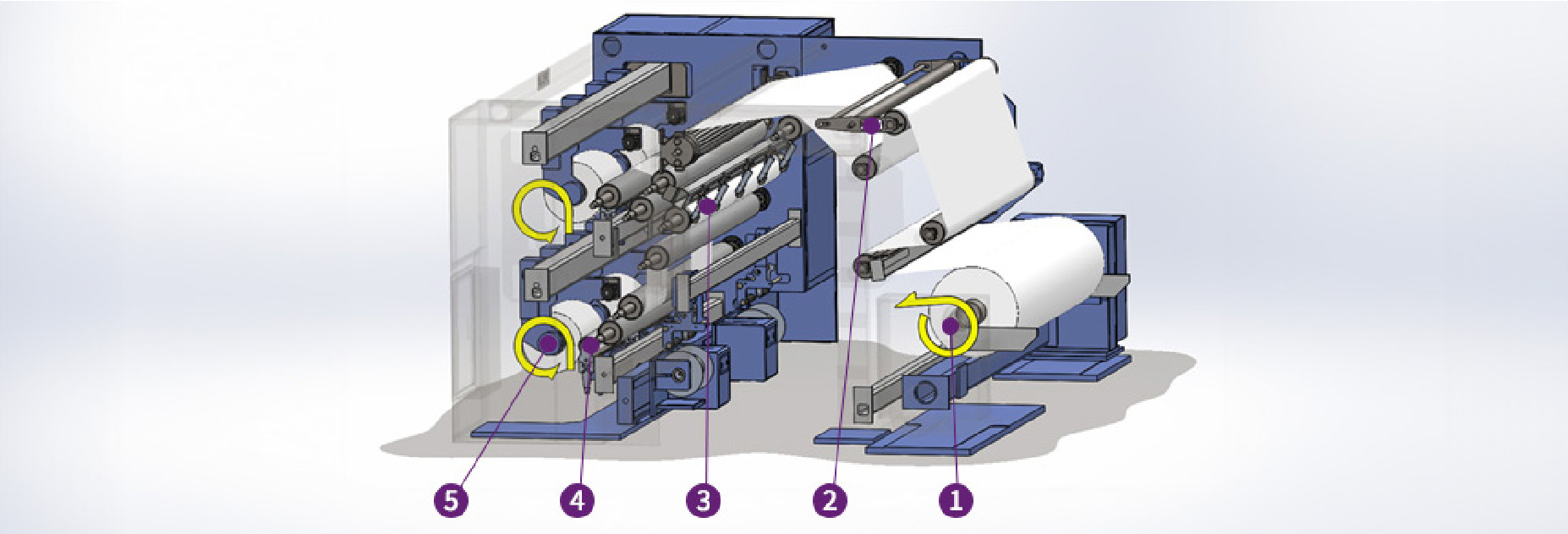 5 4 3 2 1